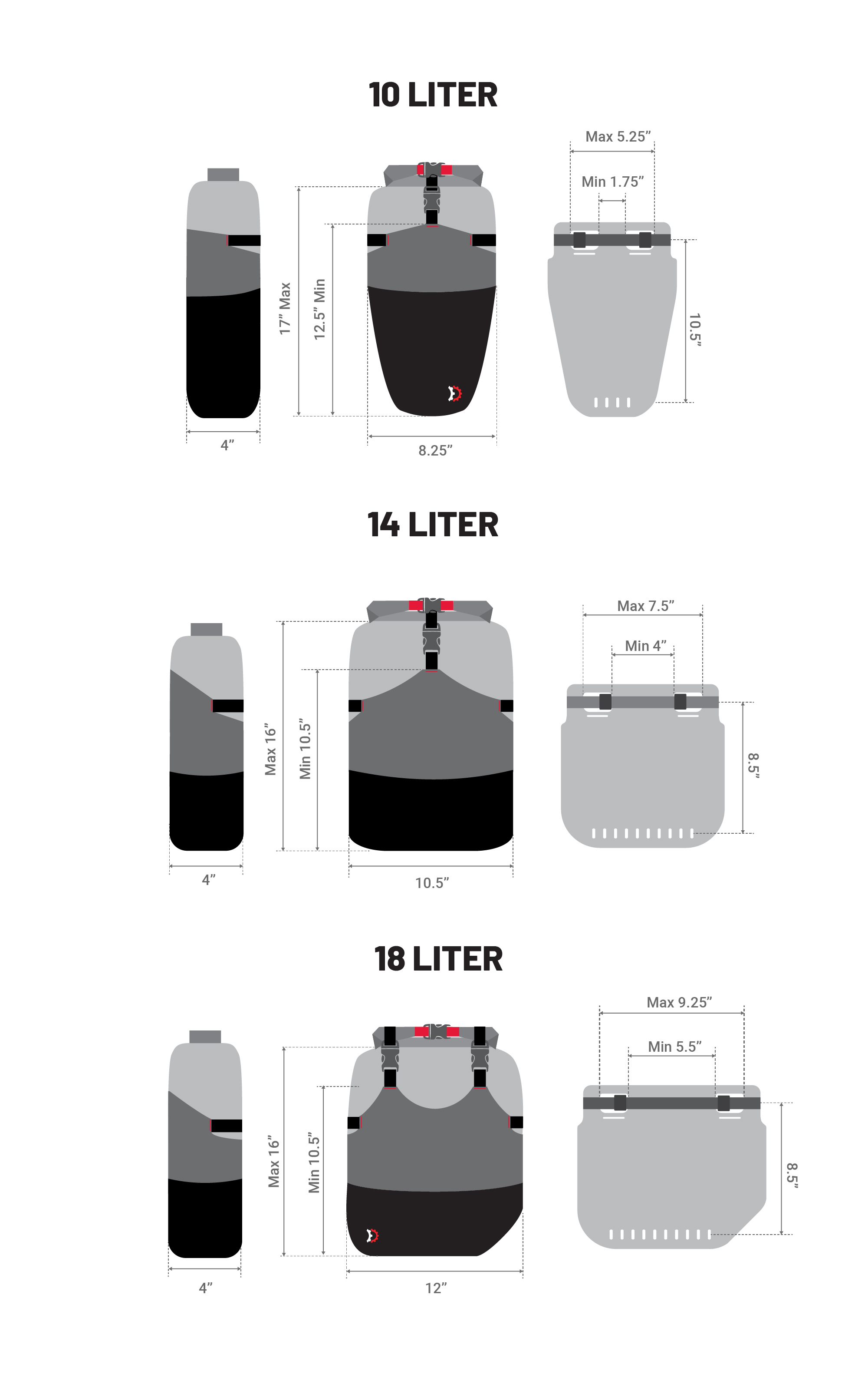 10 LITER

Max 5.25”

Min 1.75”

17” Max

12.5” Min

10.5”

4”

8.25”

14 LITER

Max 7.5”

Min 4”

Max 16”

Min 10.5”

8.5”

4”

10.5”

18 LITER

Max 9.25”

Min 5.5”

Max 16”

Min 10.5”

8.5”

4”

12”